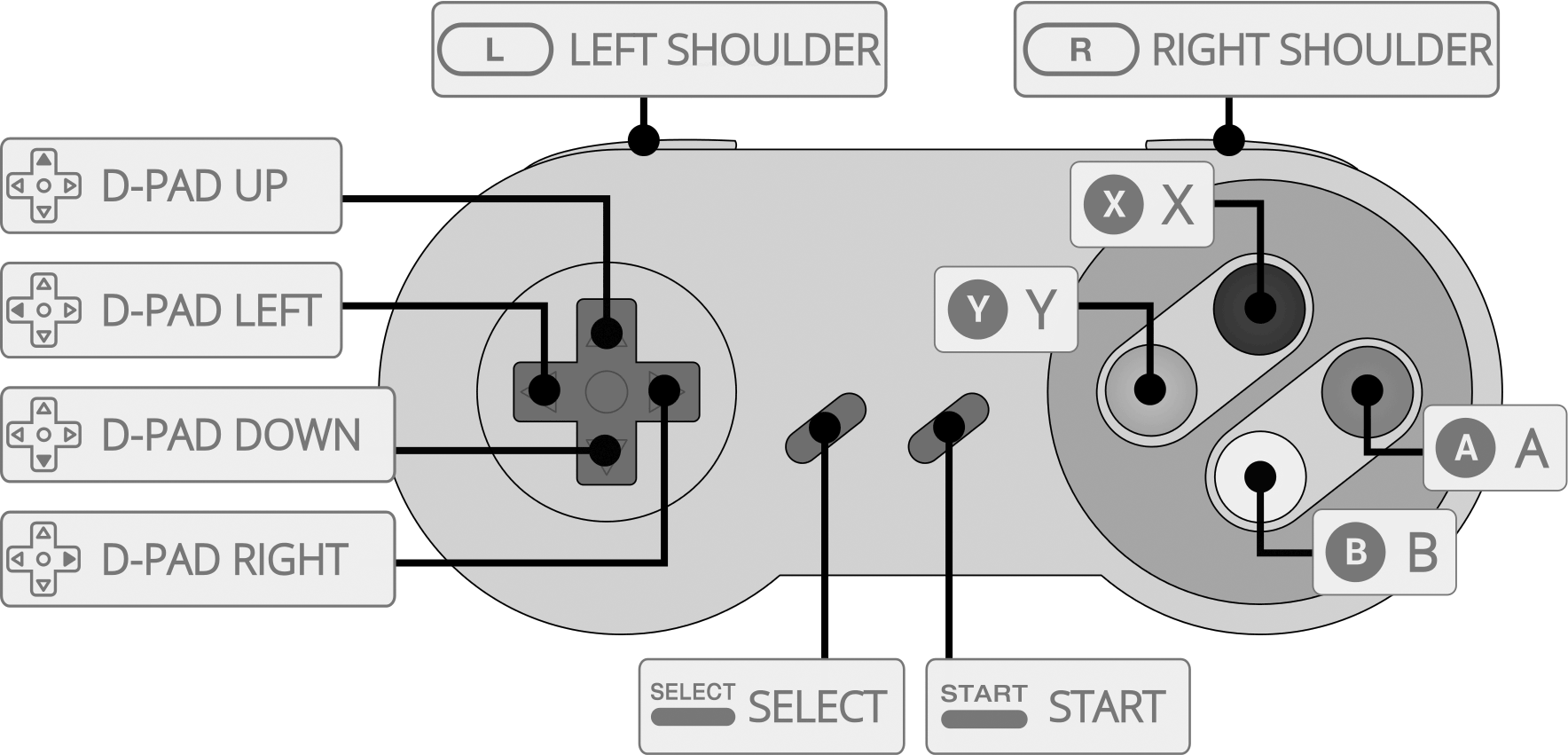 L LEFT SHOULDER

R RIGHT SHOULDER

D-PAD UP

D-PAD LEFT

D-PAD DOWN

D-PAD RIGHT

X X

Y Y

A A

B B

SELECT SELECT

START START